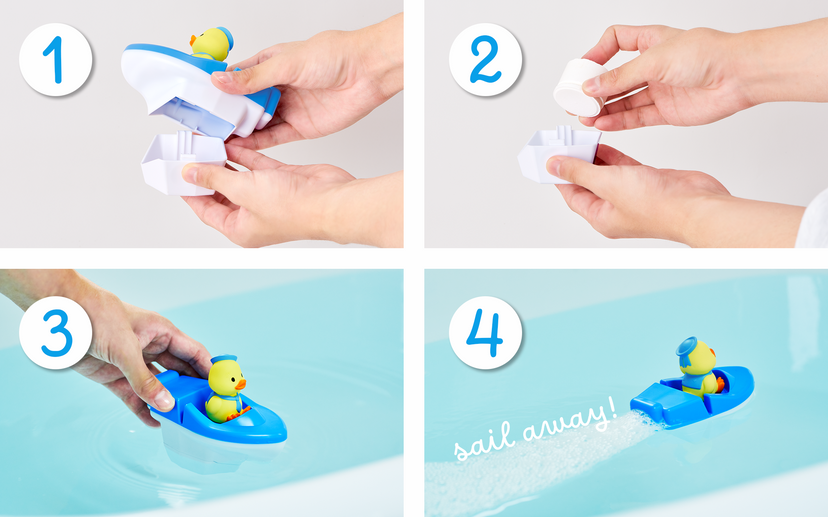 1

2

3

4

sail away!